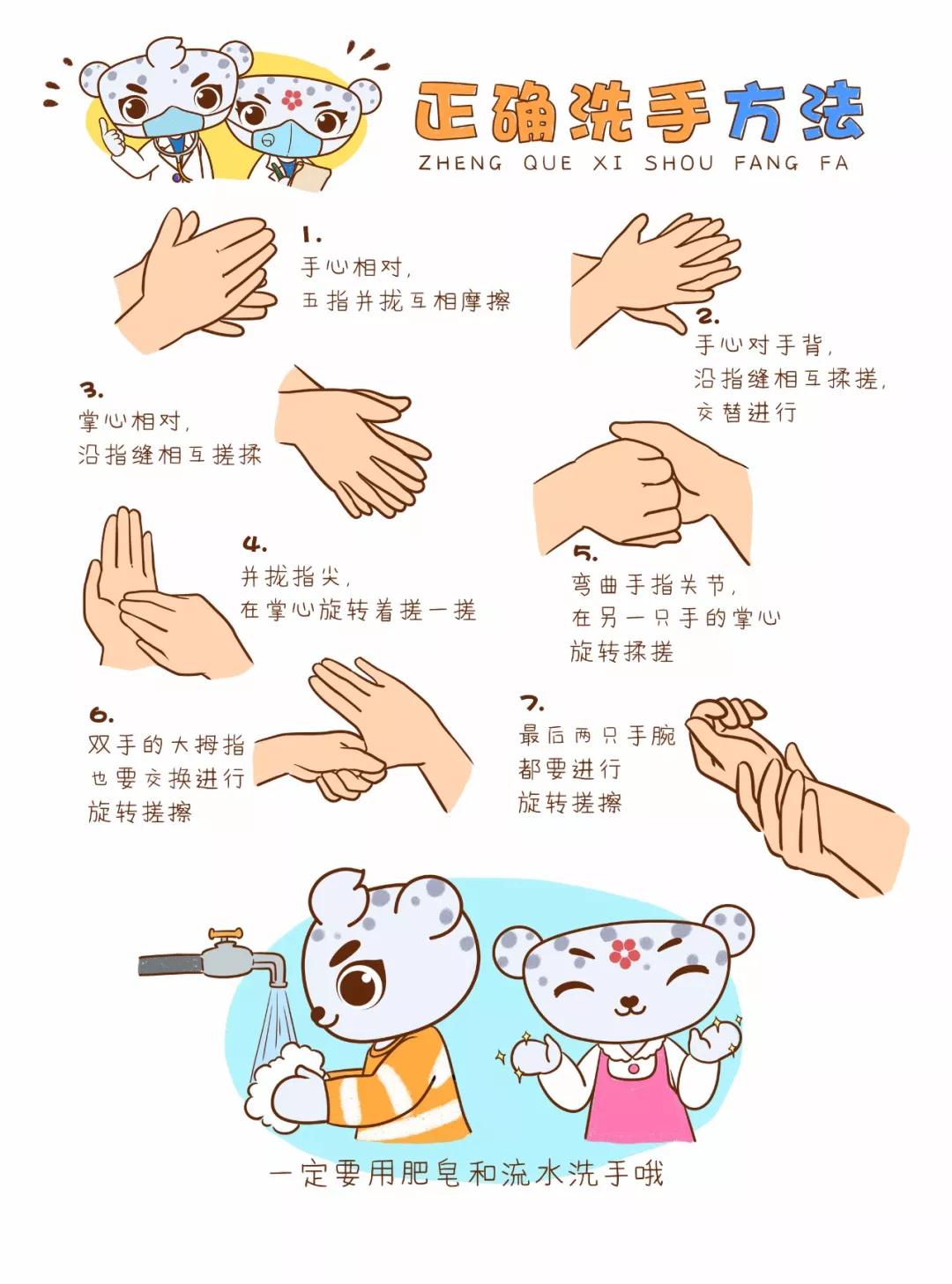 正确洗手方法
ZHENG QUE XI SHOU FANG FA

1.
手心相对，
五指并拢互相摩擦

2.
手心对手背，
沿指缝相互揉搓，
交替进行

3.
掌心相对，
沿指缝相互搓揉

4.
并拢指尖，
在掌心旋转着搓一搓

5.
弯曲手指关节，
在另一只手的掌心
旋转揉搓

6.
双手的大拇指
也要交换进行
旋转搓擦

7.
最后两只手腕
都要进行
旋转搓擦

一定要用肥皂和流水洗手哦